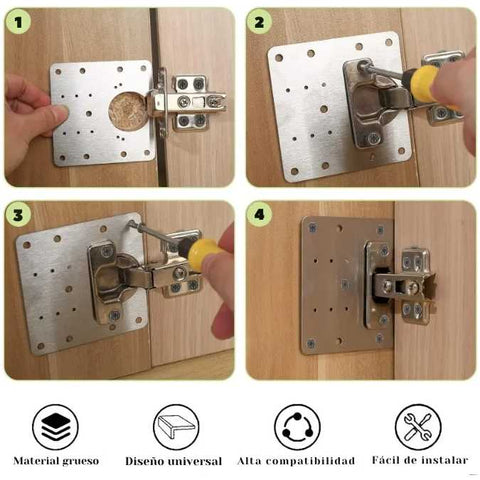 1

2

3

4

Material grueso

Diseño universal

Alta compatibilidad

Fácil de instalar